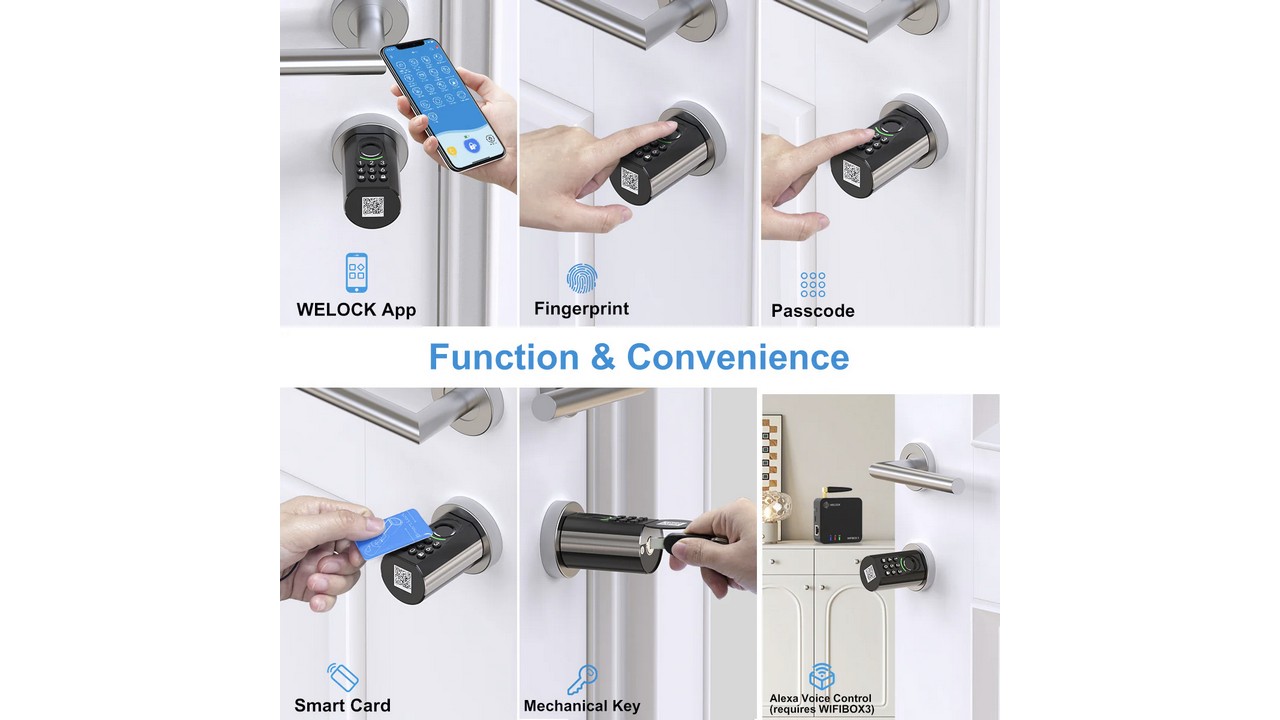 WELOCK App

Fingerprint

Passcode

Function & Convenience

Smart Card

Mechanical Key

Alexa Voice Control (requires WIFIBOX3)