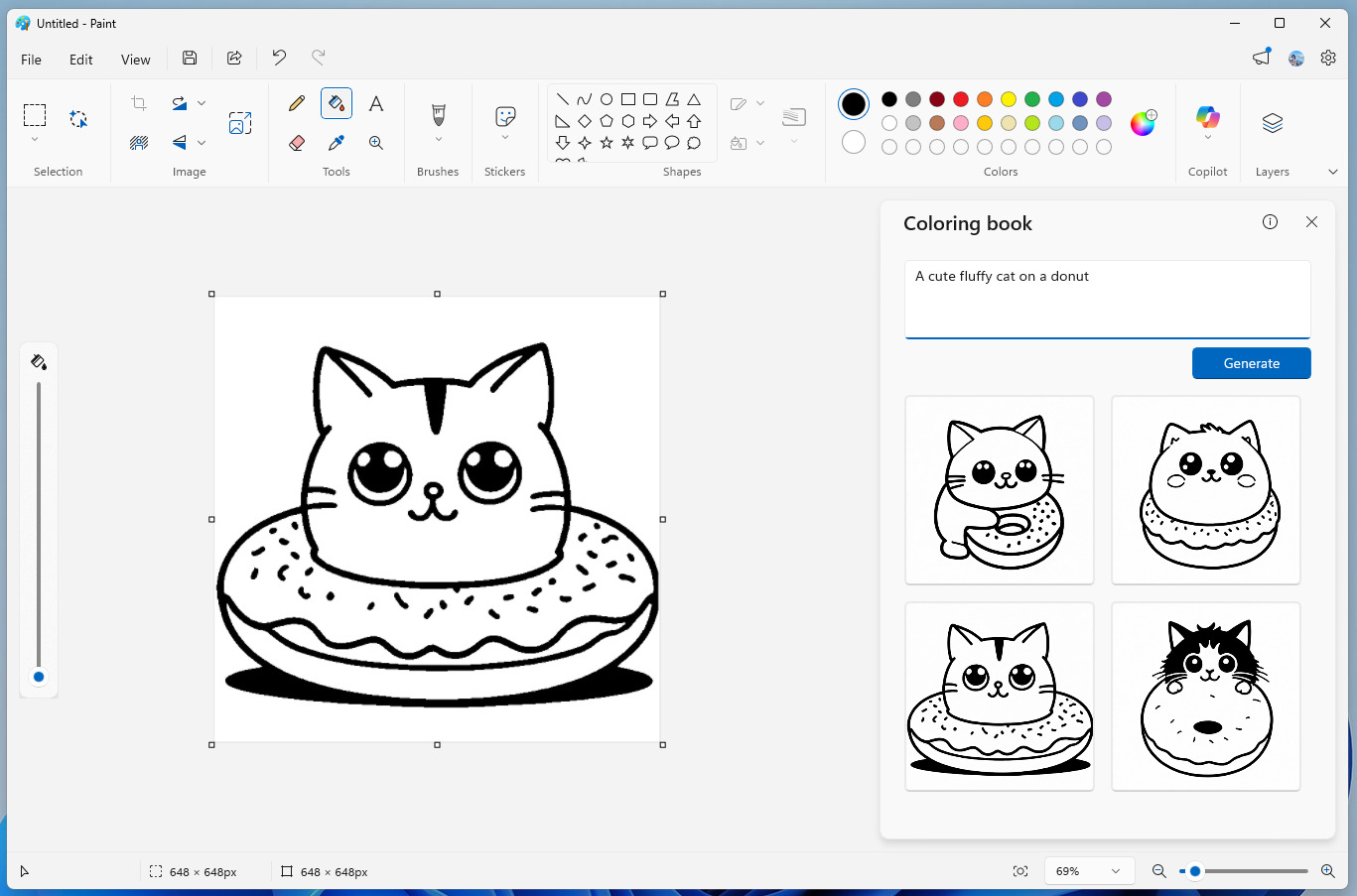 Untitled - Paint

File Edit View

Selection

Image

Tools

Brushes

Stickers

Shapes

Colors

Copilot

Layers

Coloring book

A cute fluffy cat on a donut

Generate

648 × 648px

648 × 648px

69%