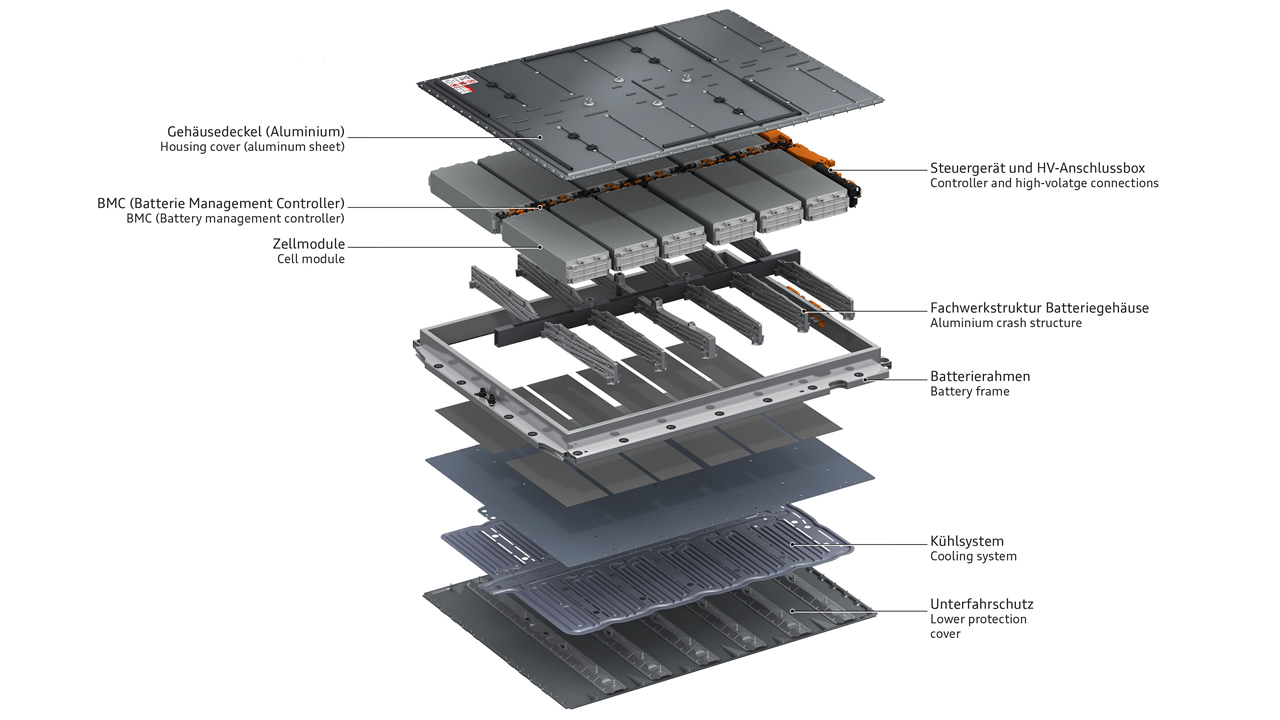 Gehäusedeckel (Aluminium)
Housing cover (aluminum sheet)

BMC (Batterie Management Controller)
BMC (Battery management controller)

Zellmodule
Cell module

Steuergerät und HV-Anschlussbox
Controller and high-volatge connections

Fachwerkstruktur Batteriegehäuse
Aluminium crash structure

Batterierahmen
Battery frame

Kühlsystem
Cooling system

Unterfahrschutz
Lower protection cover