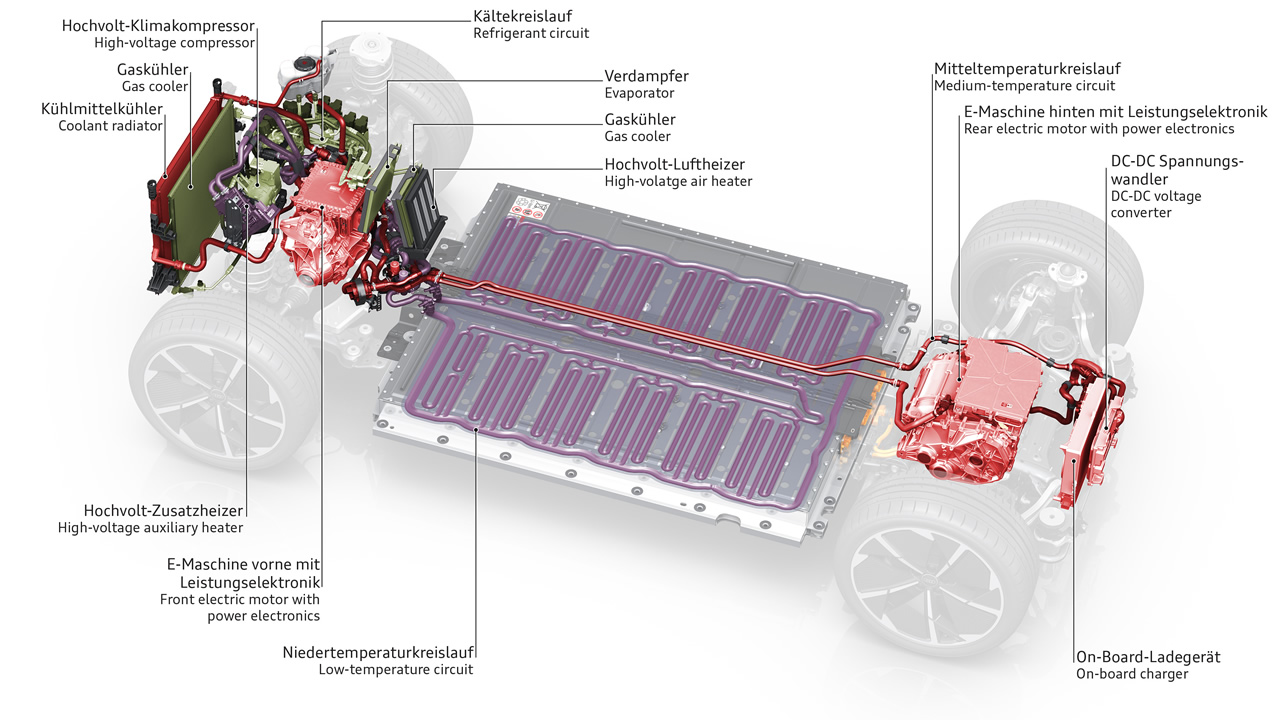 Hochvolt-Klimakompressor
High-voltage compressor

Gaskühler
Gas cooler

Kühlmittelkühler
Coolant radiator

Kältekreislauf
Refrigerant circuit

Verdampfer
Evaporator

Gaskühler
Gas cooler

Hochvolt-Luftheizer
High-volatge air heater

Mitteltemperaturkreislauf
Medium-temperature circuit

E-Maschine hinten mit Leistungselektronik
Rear electric motor with power electronics

DC-DC Spannungswandler
DC-DC voltage converter

Hochvolt-Zusatzheizer
High-voltage auxiliary heater

E-Maschine vorne mit Leistungselektronik
Front electric motor with power electronics

Niedertemperaturkreislauf
Low-temperature circuit

On-Board-Ladegerät
On-board charger